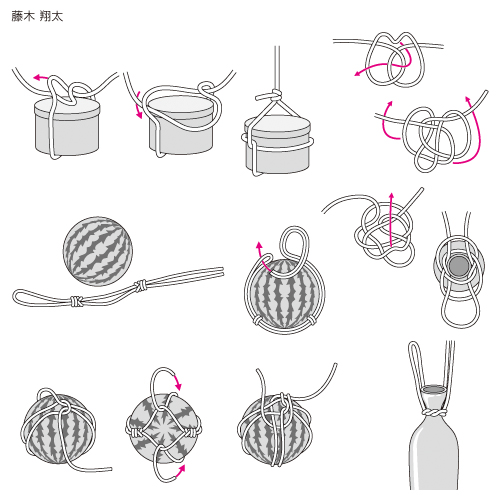 藤木 翔太