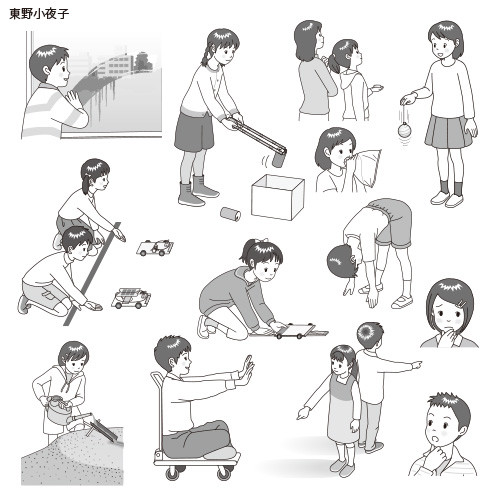 東野小夜子